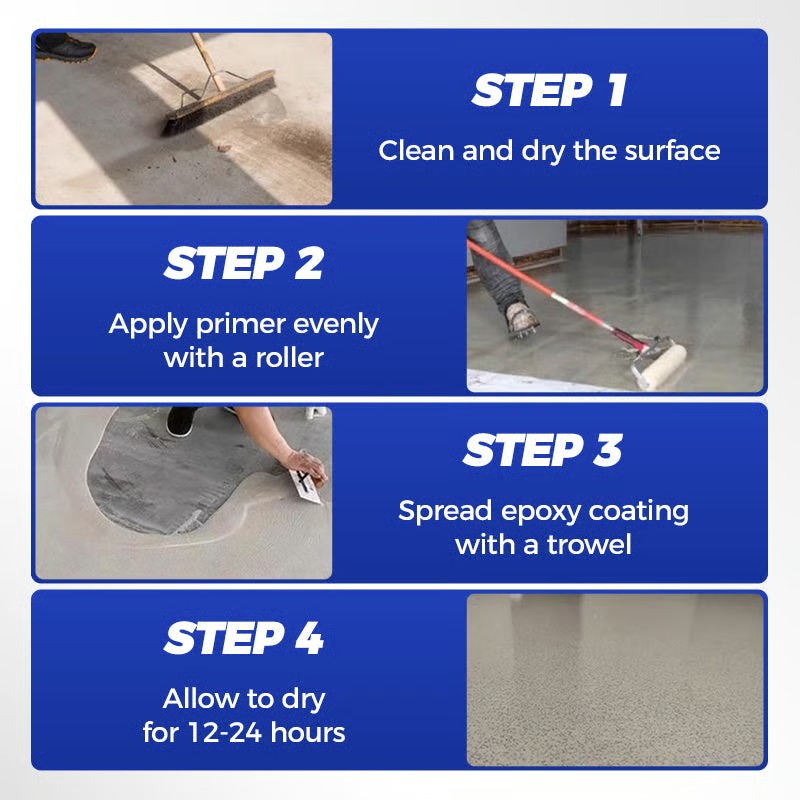 STEP 1
Clean and dry the surface

STEP 2
Apply primer evenly with a roller

STEP 3
Spread epoxy coating with a trowel

STEP 4
Allow to dry for 12-24 hours