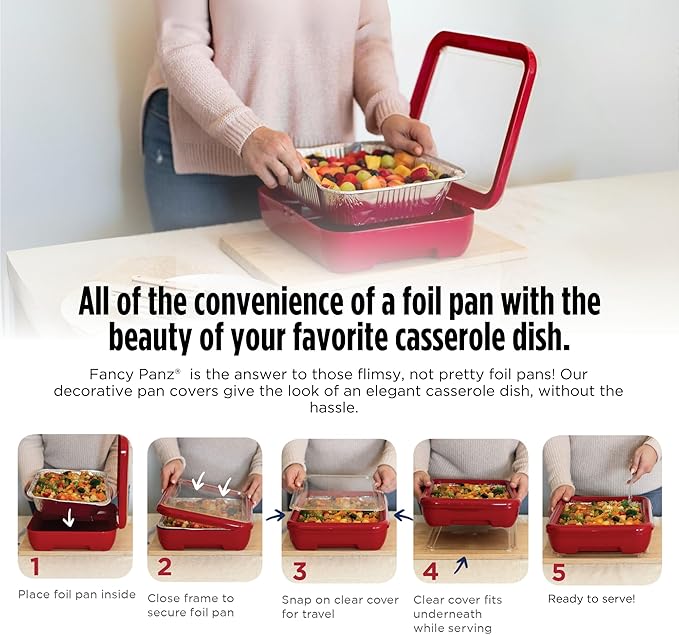 All of the convenience of a foil pan with the beauty of your favorite casserole dish.

Fancy Panz® is the answer to those flimsy, not pretty foil pans! Our decorative pan covers give the look of an elegant casserole dish, without the hassle.

1
Place foil pan inside

2
Close frame to secure foil pan

3
Snap on clear cover for travel

4
Clear cover fits underneath while serving

5
Ready to serve!