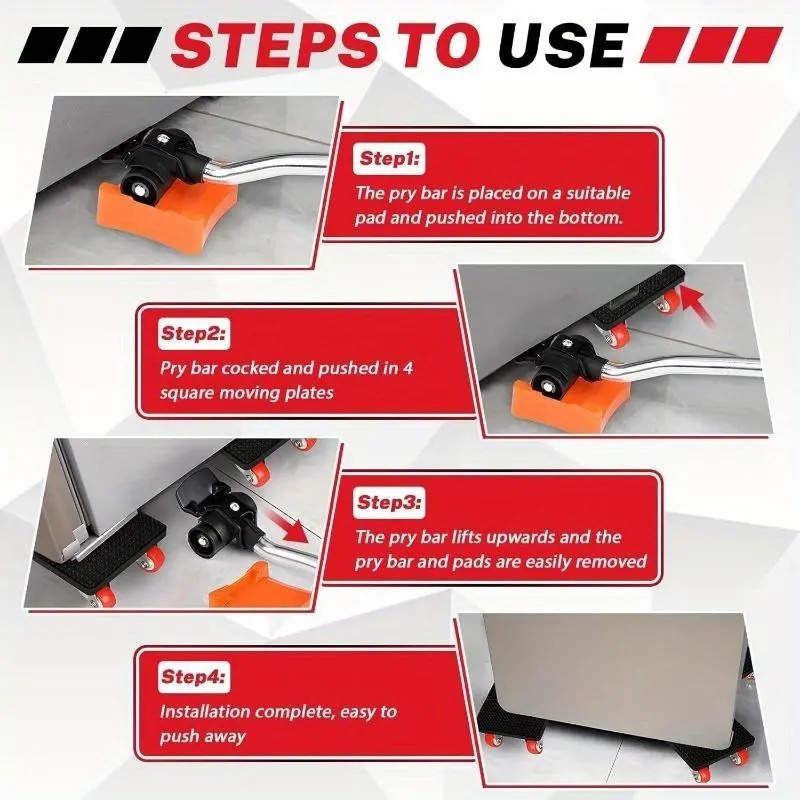 STEPS TO USE

Step1:
The pry bar is placed on a suitable pad and pushed into the bottom.

Step2:
Pry bar cocked and pushed in 4 square moving plates

Step3:
The pry bar lifts upwards and the pry bar and pads are easily removed

Step4:
Installation complete, easy to push away